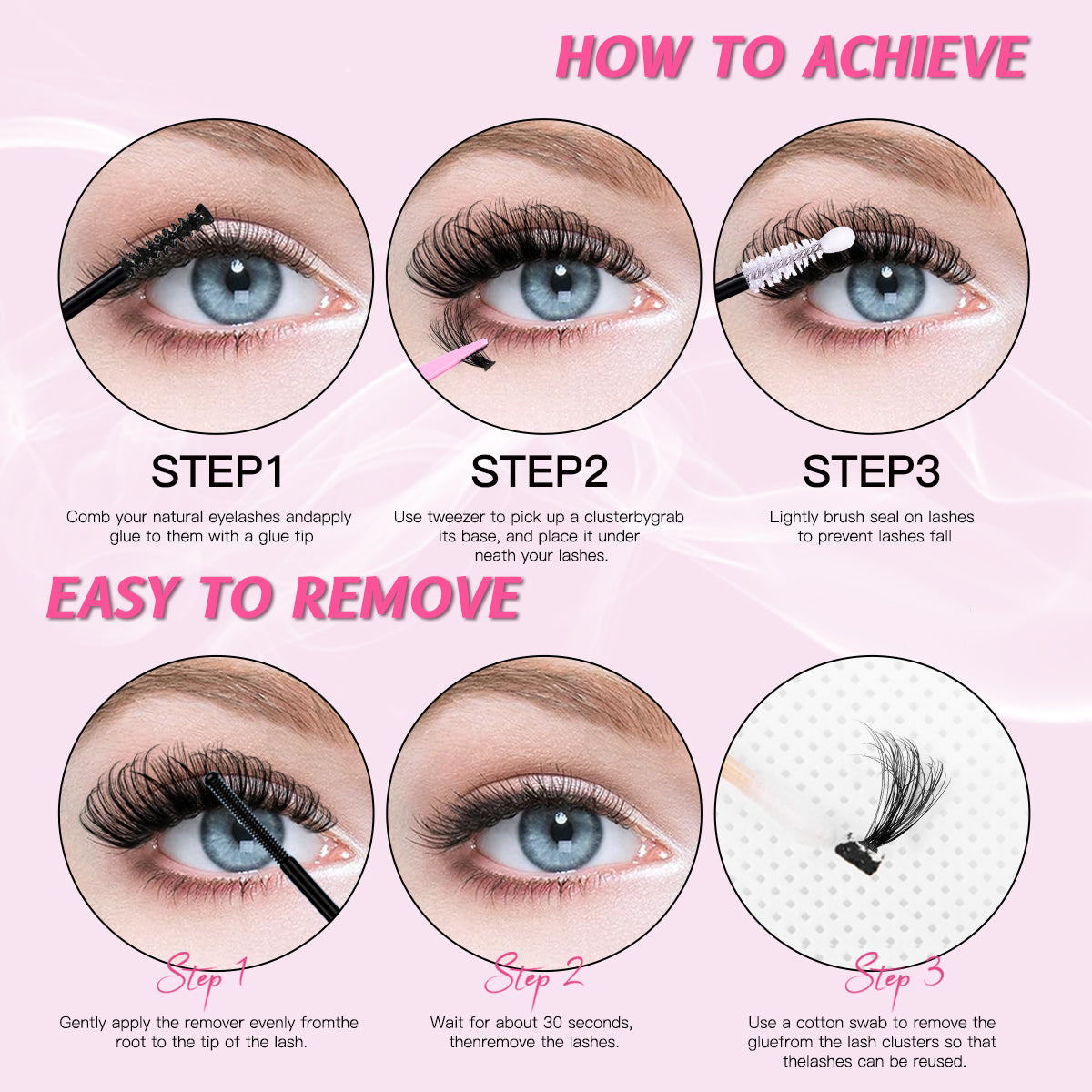 HOW TO ACHIEVE

STEP1

Comb your natural eyelashes andapply glue to them with a glue tip

STEP2

Use tweezer to pick up a clusterbygrab its base, and place it under neath your lashes.

STEP3

Lightly brush seal on lashes to prevent lashes fall

EASY TO REMOVE

Step 1

Gently apply the remover evenly fromthe root to the tip of the lash.

Step 2

Wait for about 30 seconds, thenremove the lashes.

Step 3

Use a cotton swab to remove the gluefrom the lash clusters so that thelashes can be reused.